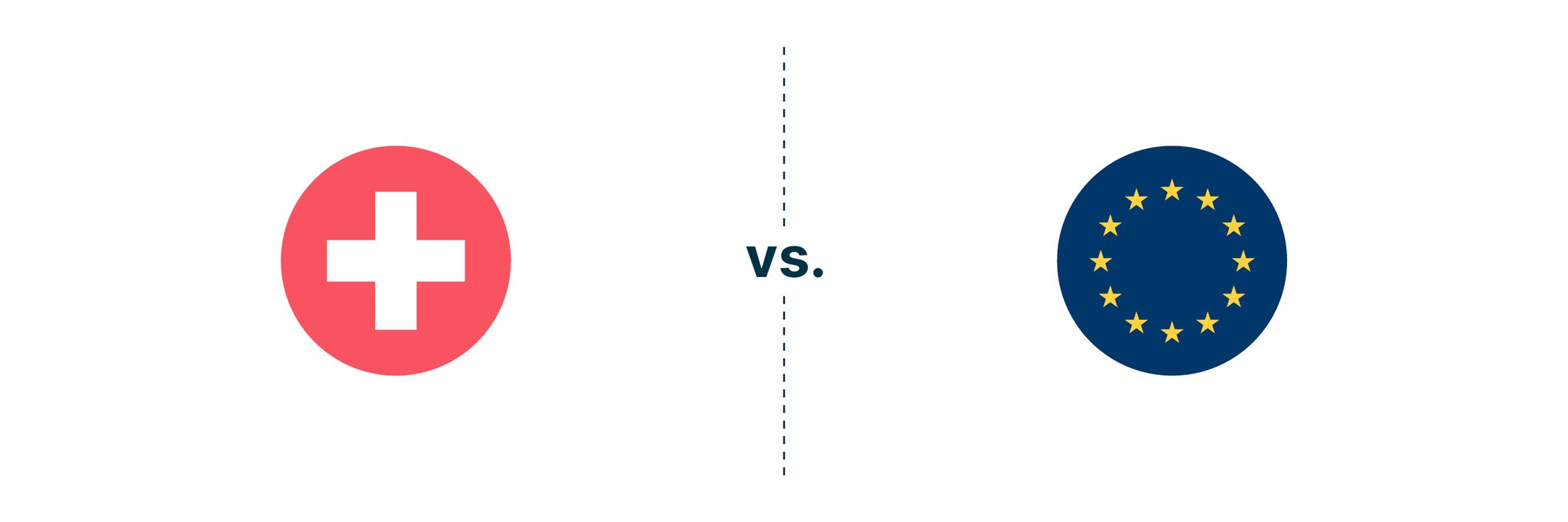 vs.