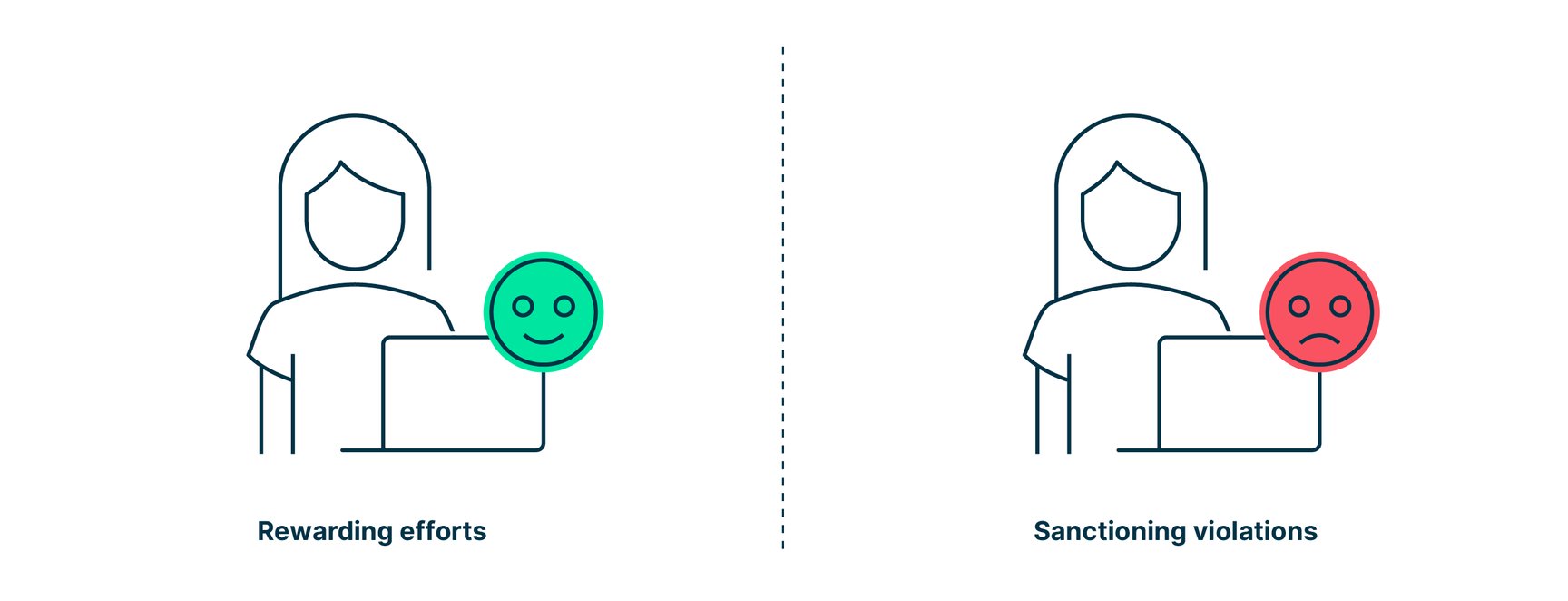 Rewarding efforts

Sanctioning violations