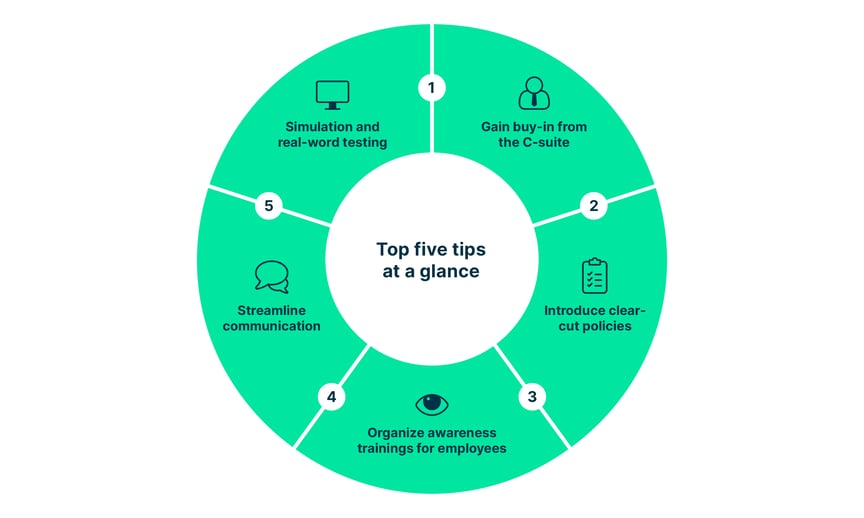 Top five tips at a glance

1

Gain buy-in from the C-suite

2

Introduce clear-cut policies

3

Organize awareness trainings for employees

4

Streamline communication

5

Simulation and real-word testing